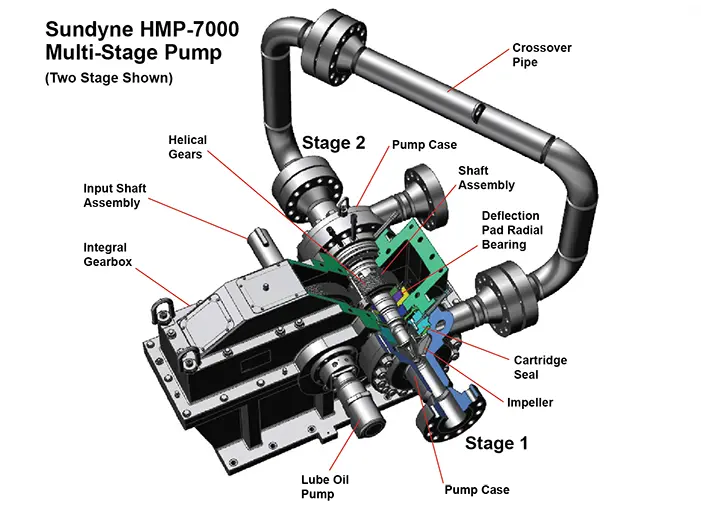 Sundyne HMP-7000
Multi-Stage Pump
(Two Stage Shown)

Crossover Pipe

Helical Gears

Stage 2

Pump Case

Shaft Assembly

Input Shaft Assembly

Deflection Pad Radial Bearing

Integral Gearbox

Cartridge Seal

Impeller

Stage 1

Lube Oil Pump

Pump Case